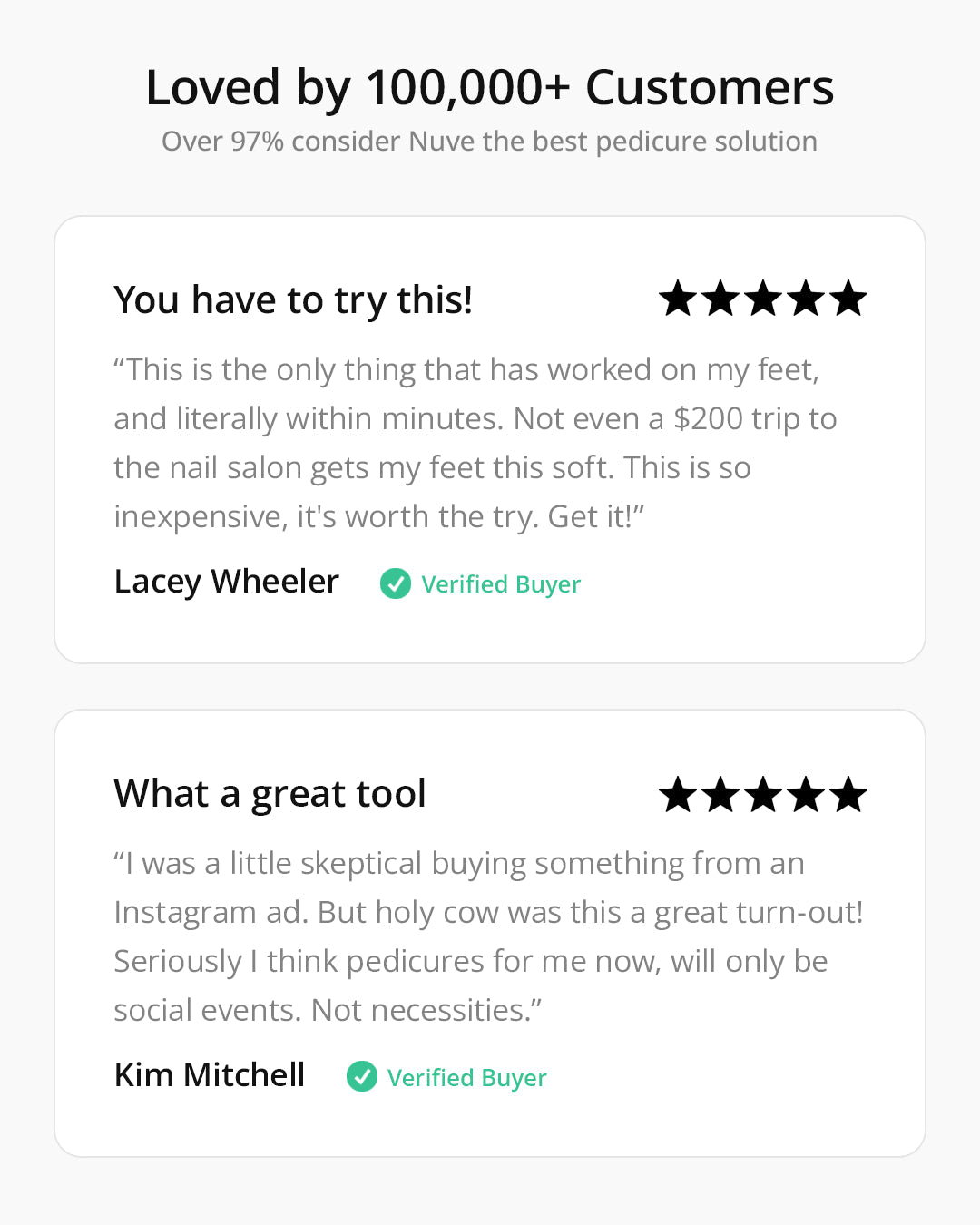 Loved by 100,000+ Customers
Over 97% consider Nuve the best pedicure solution

You have to try this! ★★★★★

"This is the only thing that has worked on my feet, and literally within minutes. Not even a $200 trip to the nail salon gets my feet this soft. This is so inexpensive, it's worth the try. Get it!"

Lacey Wheeler Verified Buyer

What a great tool ★★★★★

"I was a little skeptical buying something from an Instagram ad. But holy cow was this a great turn-out! Seriously I think pedicures for me now, will only be social events. Not necessities."

Kim Mitchell Verified Buyer