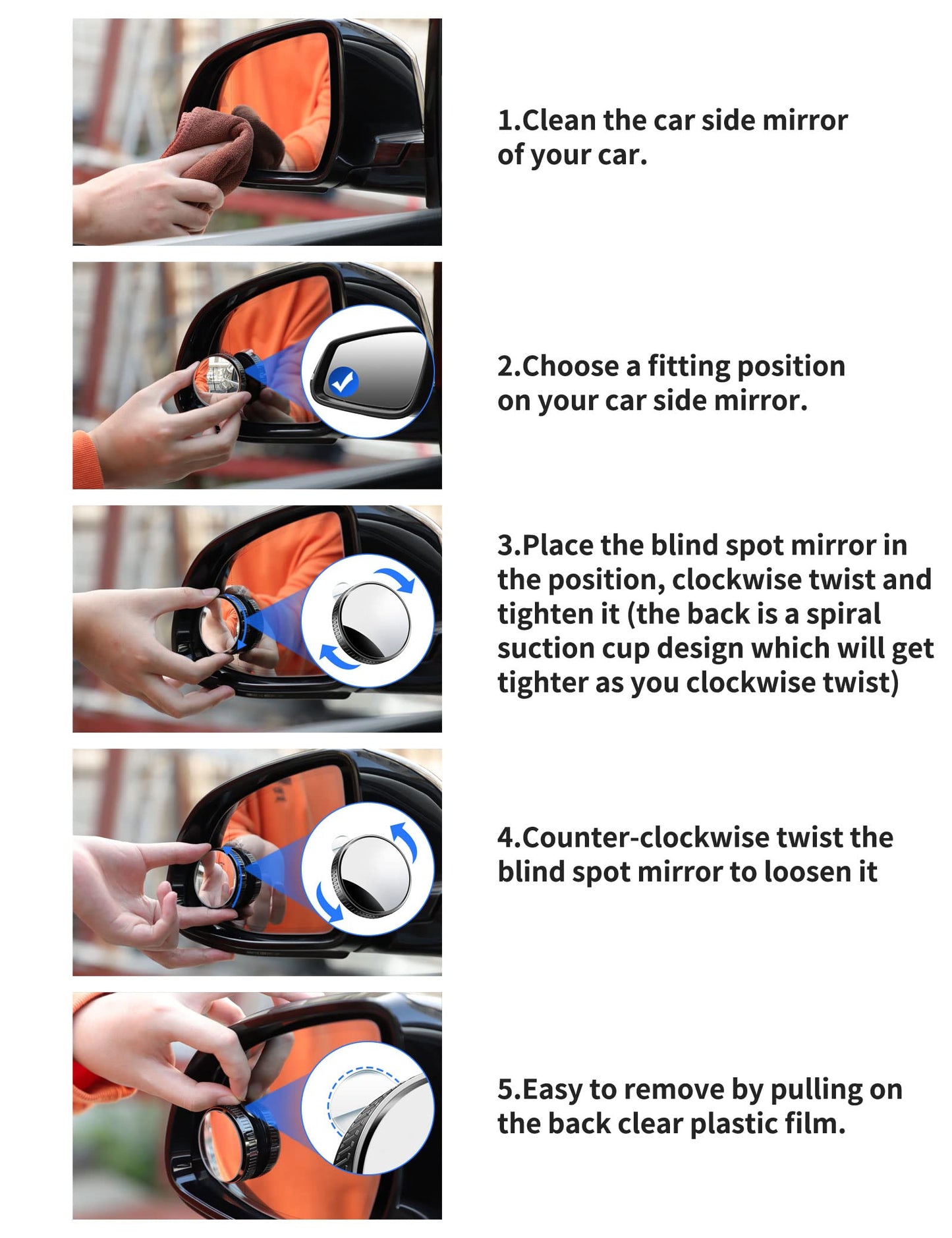 1.Clean the car side mirror of your car.

2.Choose a fitting position on your car side mirror.

3.Place the blind spot mirror in the position, clockwise twist and tighten it (the back is a spiral suction cup design which will get tighter as you clockwise twist)

4.Counter-clockwise twist the blind spot mirror to loosen it

5.Easy to remove by pulling on the back clear plastic film.